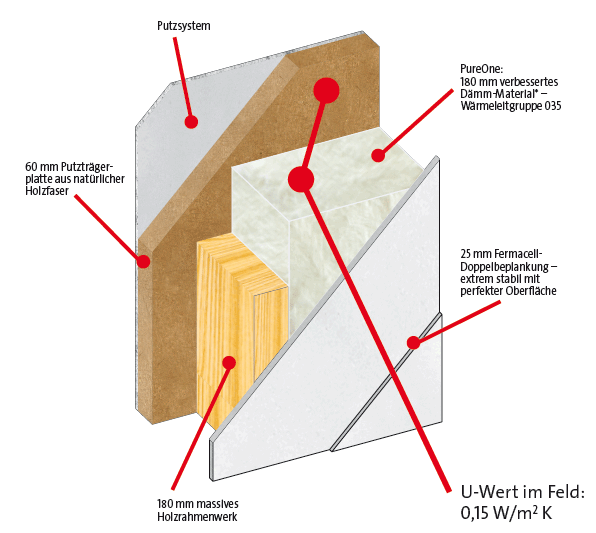 Putzsystem

PureOne: 180 mm verbessertes Dämm-Material* – Wärmeleitgruppe 035

60 mm Putzträgerplatte aus natürlicher Holzfaser

25 mm Fermacell-Doppelbeplankung – extrem stabil mit perfekter Oberfläche

180 mm massives Holzrahmenwerk

U-Wert im Feld: 0,15 W/m² K